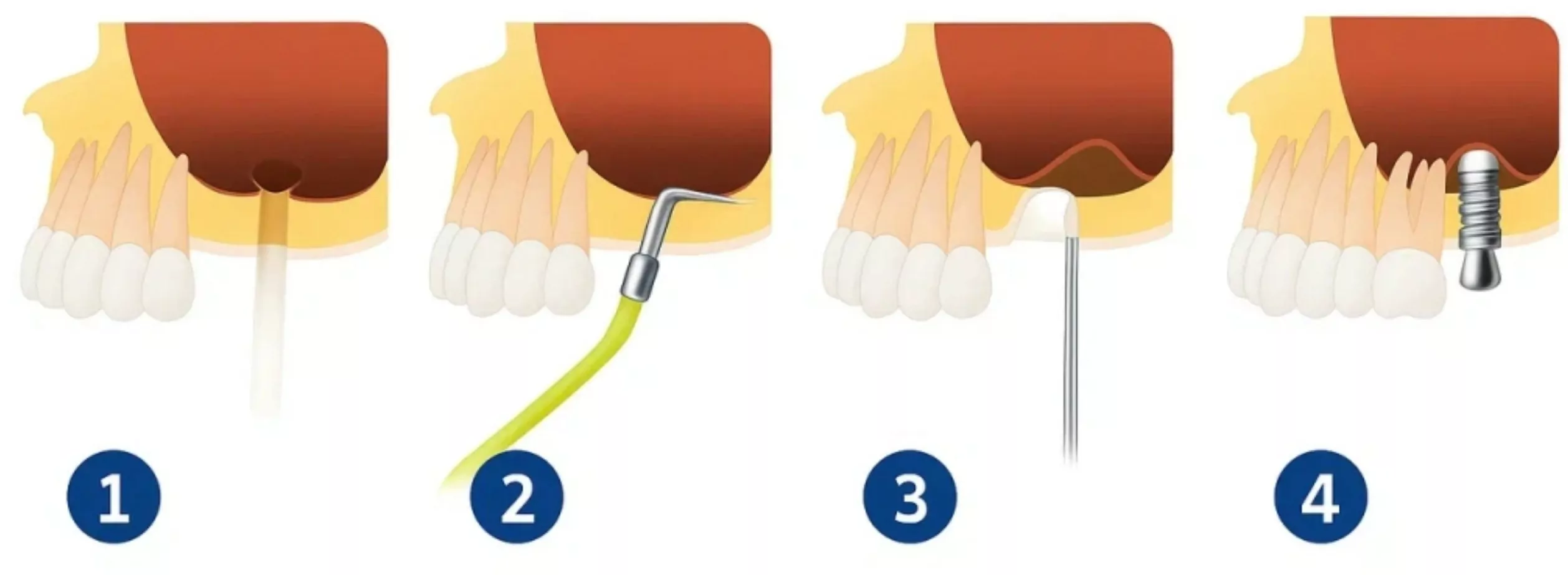 1

2

3

4